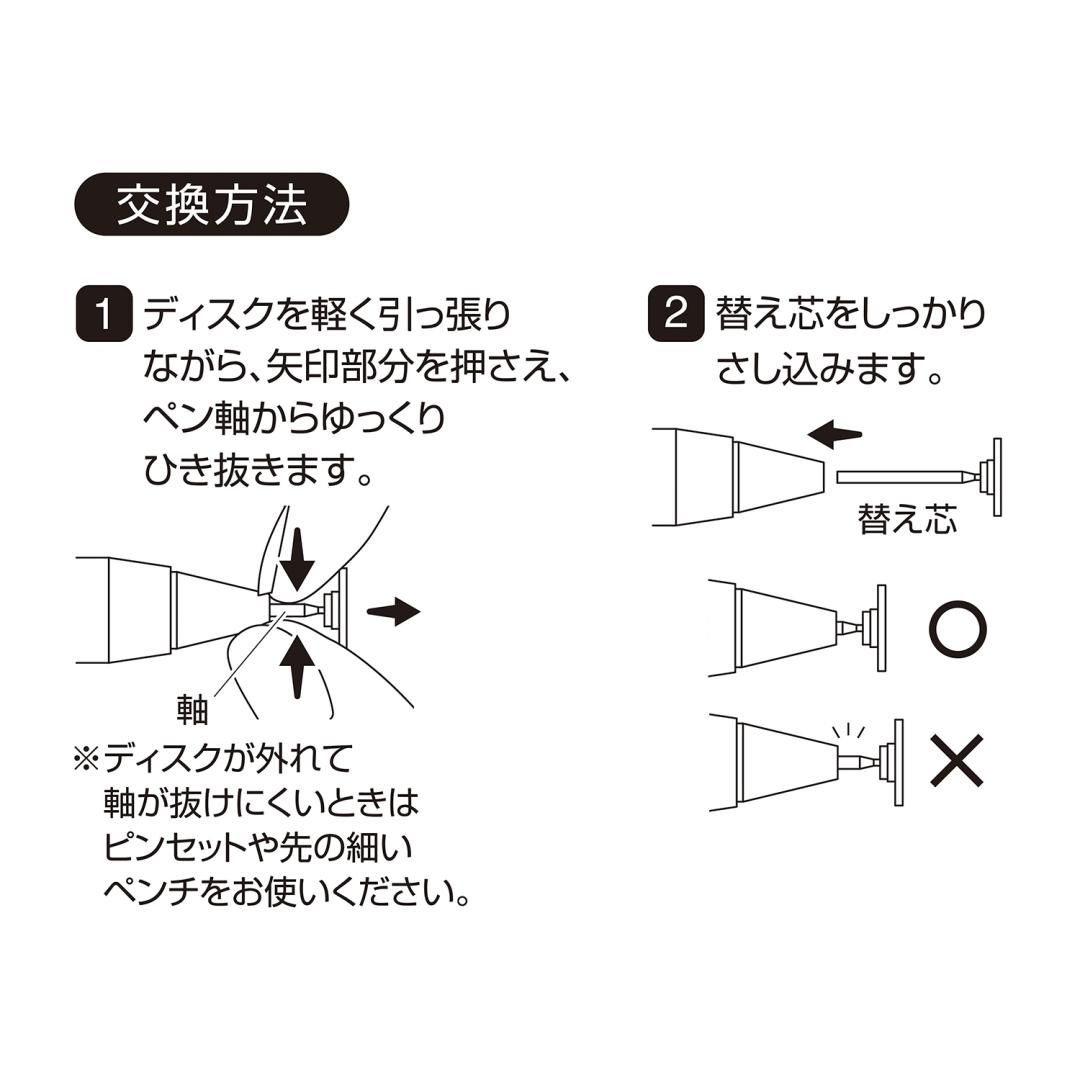 交換方法

1 ディスクを軽く引っ張りながら、矢印部分を押さえ、ペン軸からゆっくりひき抜きます。

軸

※ディスクが外れて軸が抜けにくいときはピンセットや先の細いペンチをお使いください。

2 替え芯をしっかりさし込みます。

替え芯

○

×