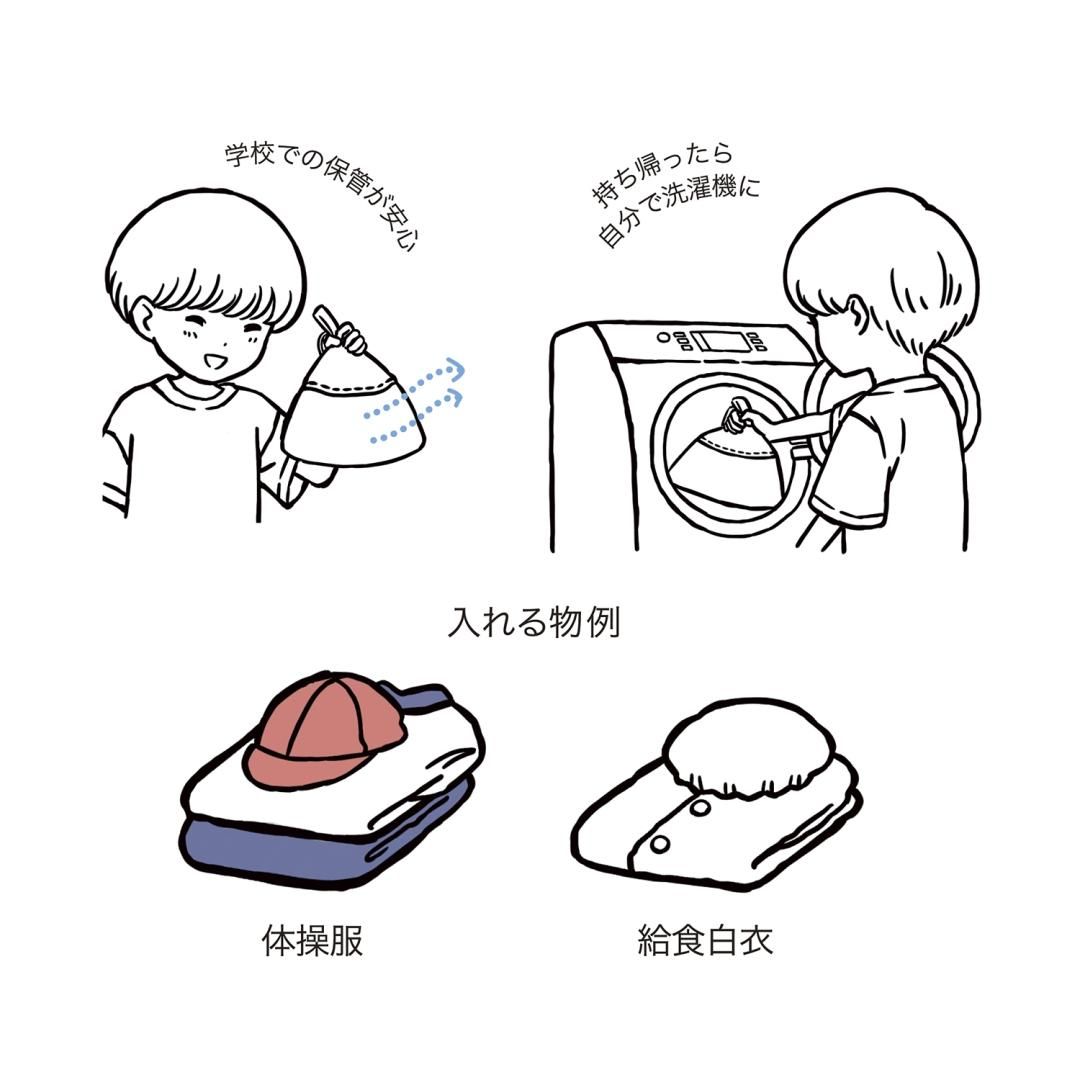 学校での保管が安心

持ち帰ったら
自分で洗濯機に

入れる物例

体操服

給食白衣