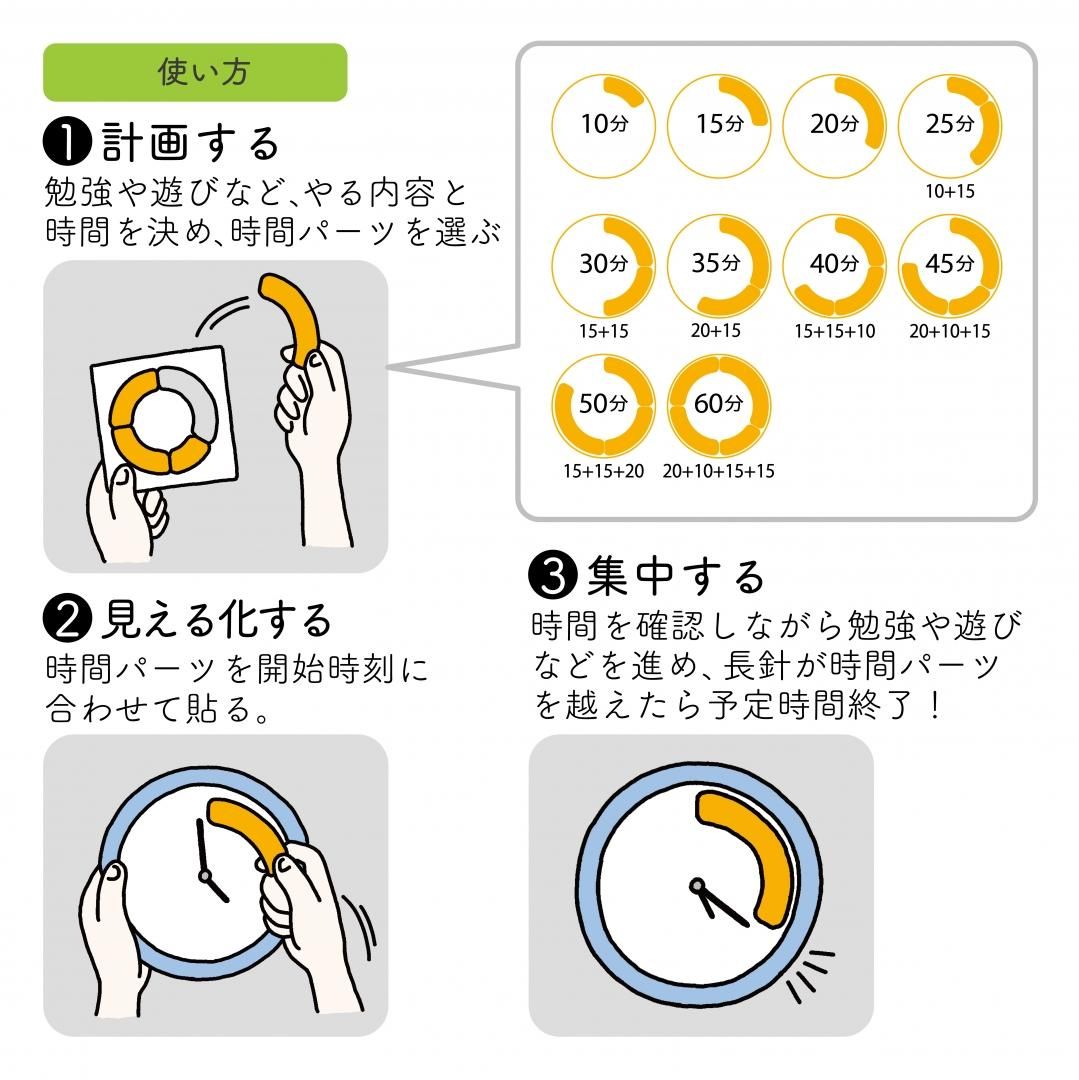 使い方

❶計画する
勉強や遊びなど、やる内容と時間を決め、時間パーツを選ぶ

10分
15分
20分
25分
10+15
30分
15+15
35分
20+15
40分
15+15+10
45分
20+10+15
50分
15+15+20
60分
20+10+15+15

❷見える化する
時間パーツを開始時刻に合わせて貼る。

❸集中する
時間を確認しながら勉強や遊びなどを進め、長針が時間パーツを越えたら予定時間終了！