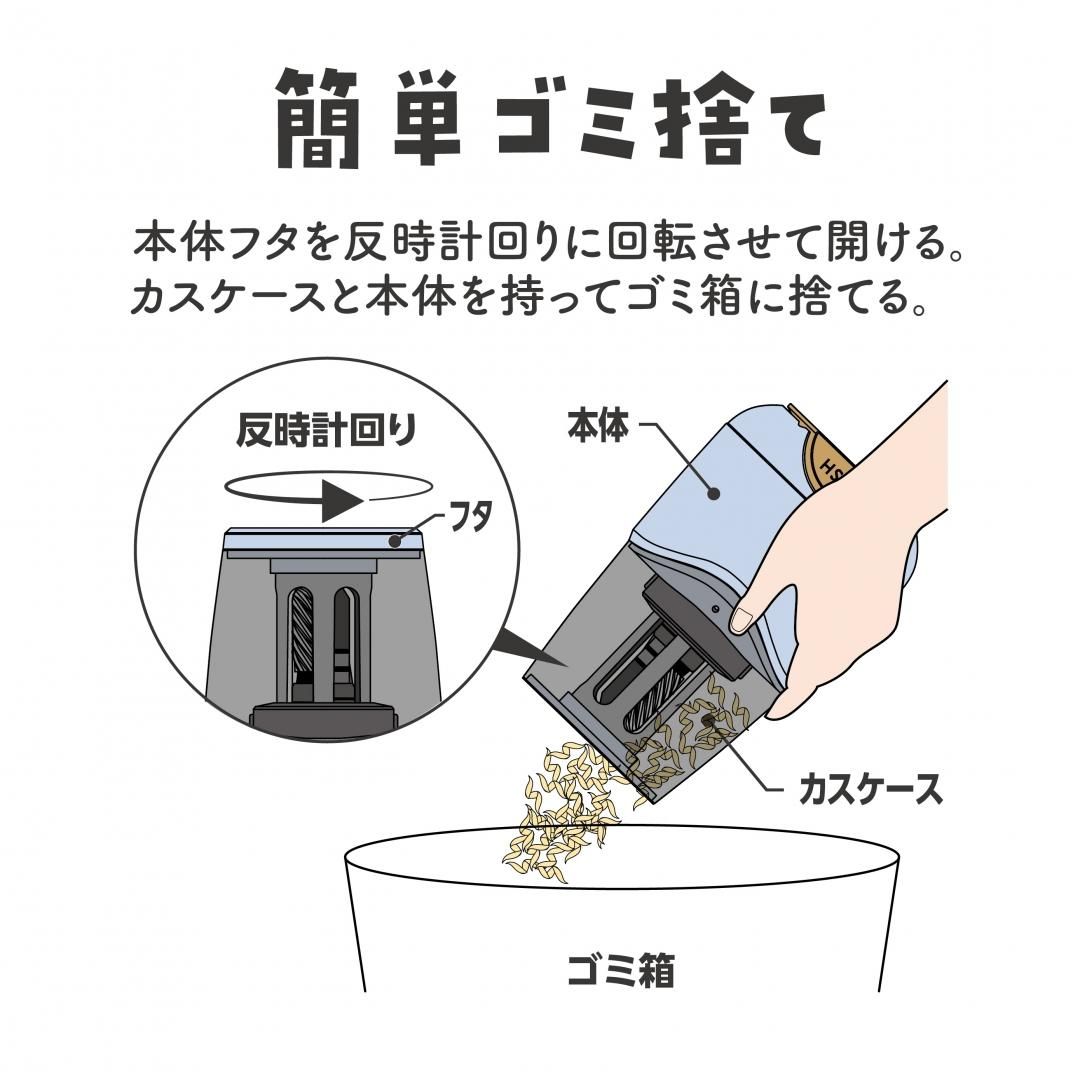 簡単ゴミ捨て

本体フタを反時計回りに回転させて開ける。
カスケースと本体を持ってゴミ箱に捨てる。

反時計回り

フタ

本体

HS

カスケース

ゴミ箱