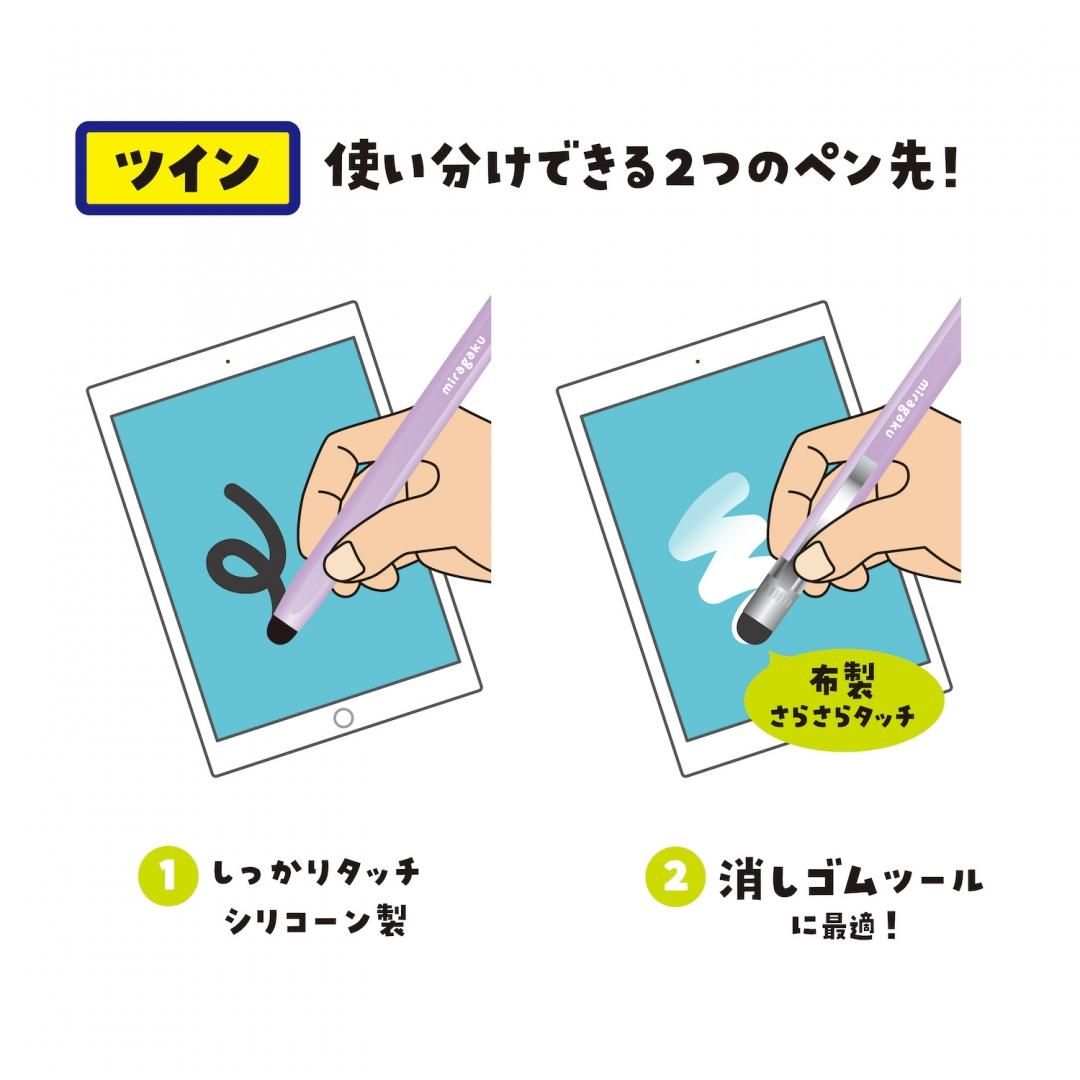 ツイン 使い分けできる2つのペン先!

miragaku

miragaku

布製
さらさらタッチ

1 しっかりタッチ
シリコーン製

2 消しゴムツール
に最適!