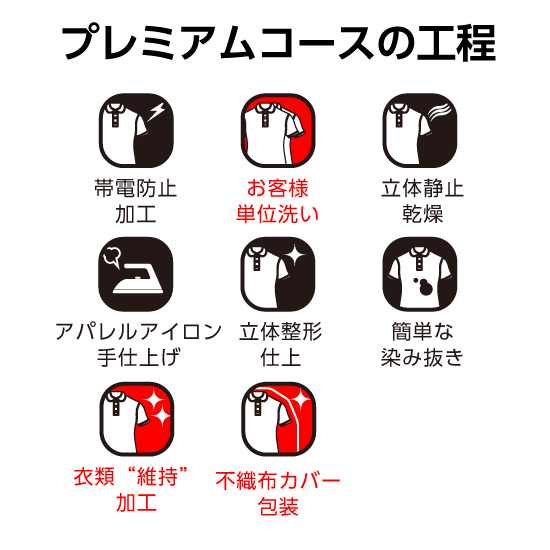 プレミアムコースの工程

帯電防止加工

お客様単位洗い

立体静止乾燥

アパレルアイロン手仕上げ

立体整形仕上

簡単な染み抜き

衣類“維持”加工

不織布カバー包装