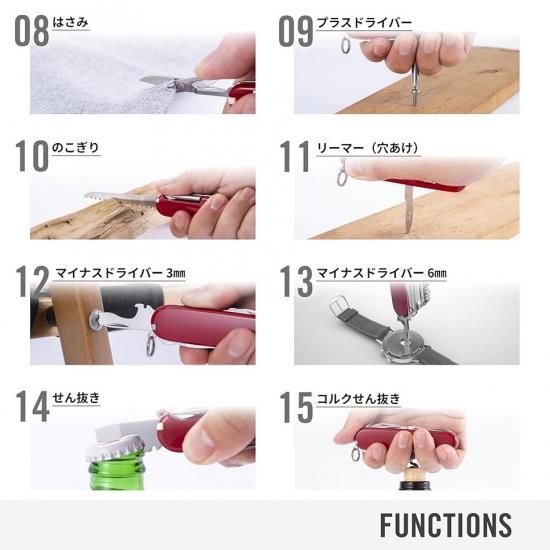 08 はさみ

09 プラスドライバー

10 のこぎり

11 リーマー（穴あけ）

12 マイナスドライバー 3㎜

13 マイナスドライバー 6㎜

14 せん抜き

15 コルクせん抜き

FUNCTIONS