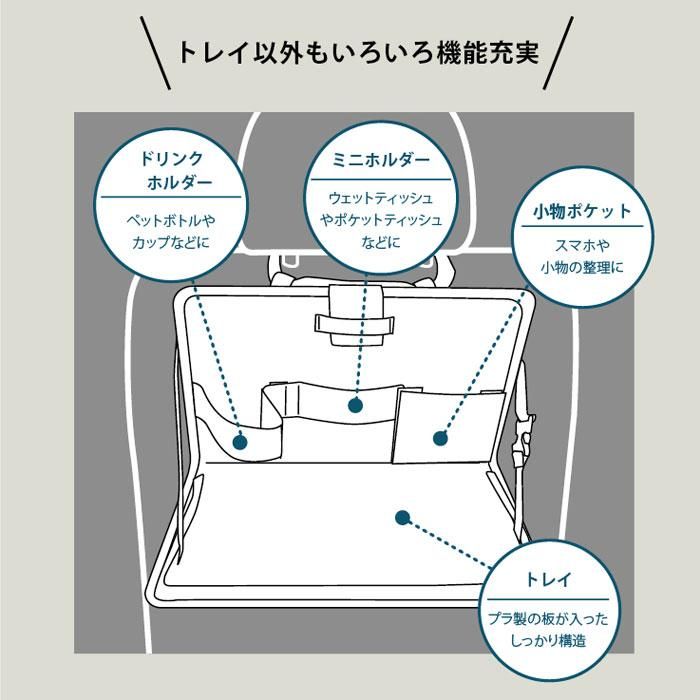 トレイ以外もいろいろ機能充実

ドリンクホルダー

ペットボトルやカップなどに

ミニホルダー

ウェットティッシュやポケットティッシュなどに

小物ポケット

スマホや小物の整理に

トレイ

プラ製の板が入ったしっかり構造