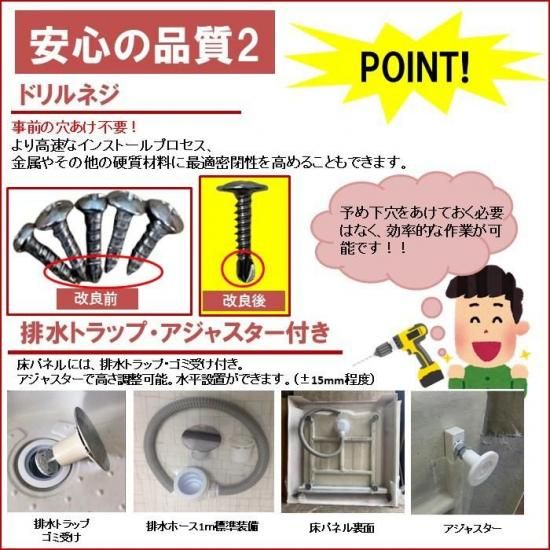 安心の品質2

POINT!

ドリルネジ

事前の穴あけ不要！
より高速なインストールプロセス、
金属やその他の硬質材料に最適密閉性を高めることもできます。

改良前

改良後

予め下穴をあけておく必要はなく、効率的な作業が可能です！！

排水トラップ・アジャスター付き

床パネルには、排水トラップ・ゴミ受け付き。
アジャスターで高さ調整可能。水平設置ができます。（±15mm程度）

排水トラップ
ゴミ受け

排水ホース1m標準装備

床パネル裏面

アジャスター