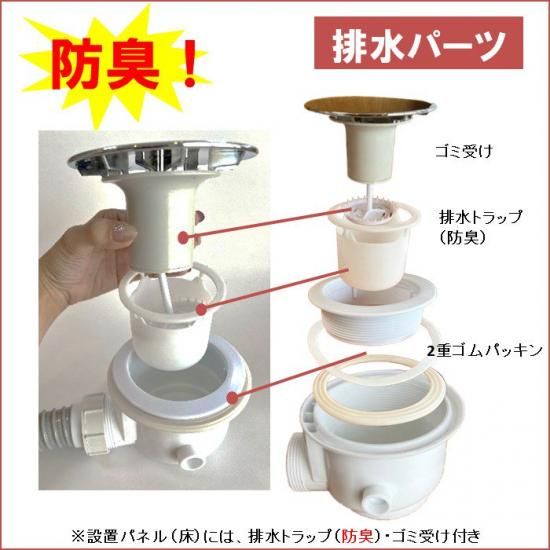 防臭！

排水パーツ

ゴミ受け

排水トラップ
（防臭）

2重ゴムパッキン

※設置パネル（床）には、排水トラップ（防臭）・ゴミ受け付き