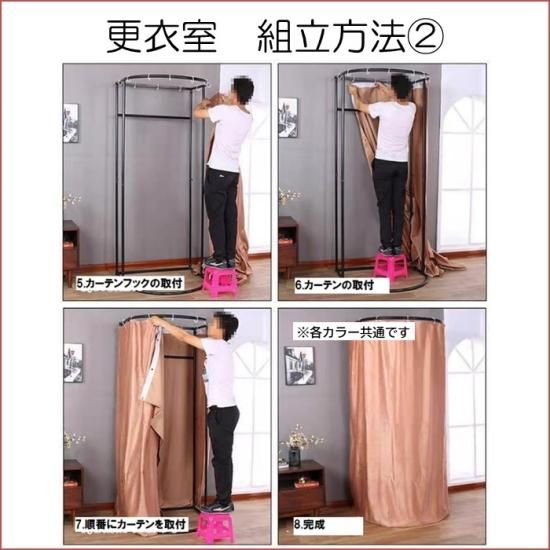 更衣室　組立方法②

5.カーテンフックの取付

6.カーテンの取付

7.順番にカーテンを取付

※各カラー共通です

8.完成