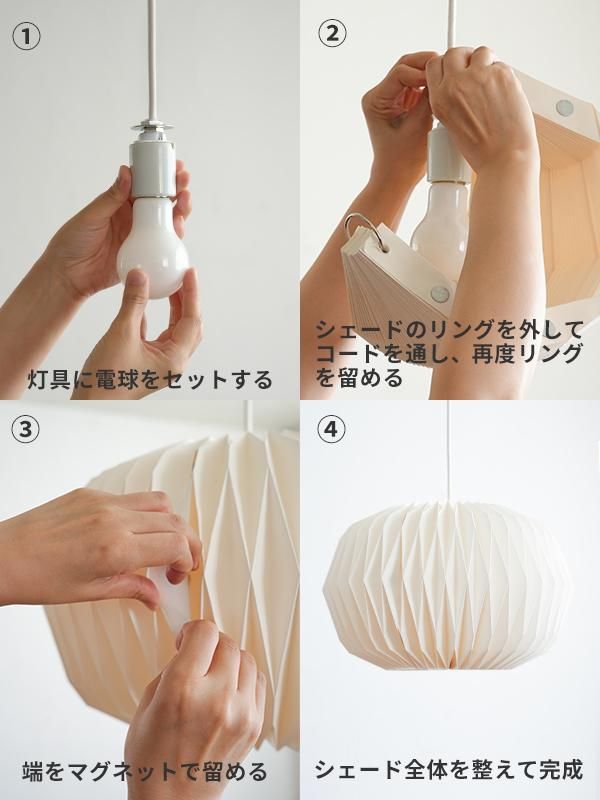 ①
灯具に電球をセットする

②
シェードのリングを外してコードを通し、再度リングを留める

③
端をマグネットで留める

④
シェード全体を整えて完成