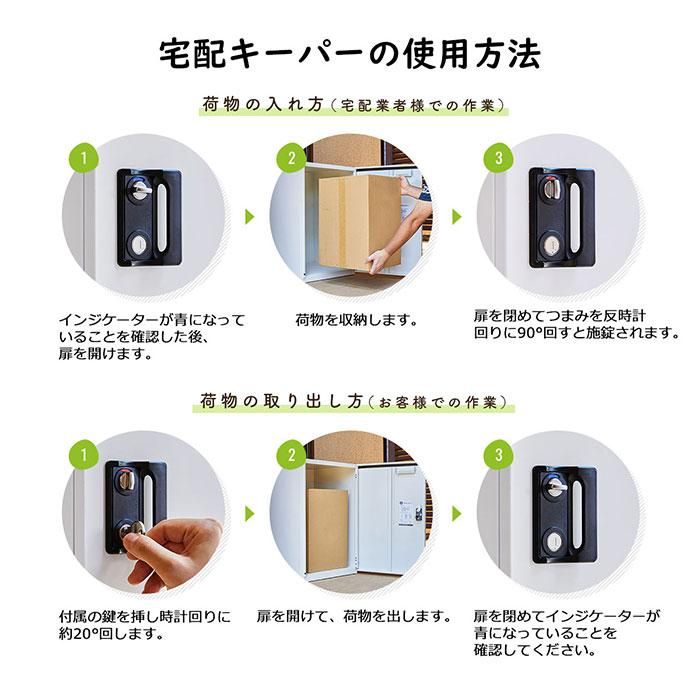 宅配キーパーの使用方法

荷物の入れ方（宅配業者様での作業）

1

インジケーターが青になっていることを確認した後、扉を開けます。

2

荷物を収納します。

3

扉を閉めてつまみを反時計回りに90°回すと施錠されます。

荷物の取り出し方（お客様での作業）

1

付属の鍵を挿し時計回りに約20°回します。

2

扉を開けて、荷物を出します。

3

扉を閉めてインジケーターが青になっていることを確認してください。