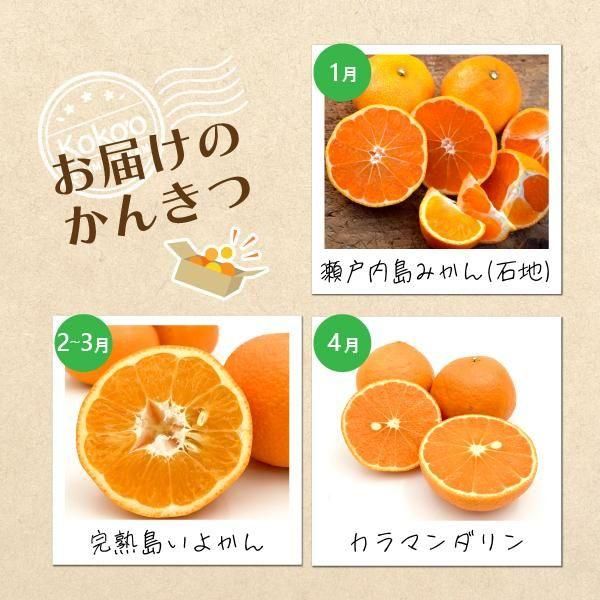 Kokoo

お届けのかんきつ

1月

瀬戸内島みかん(石地)

2~3月

完熟島いよかん

4月

カラマンダリン