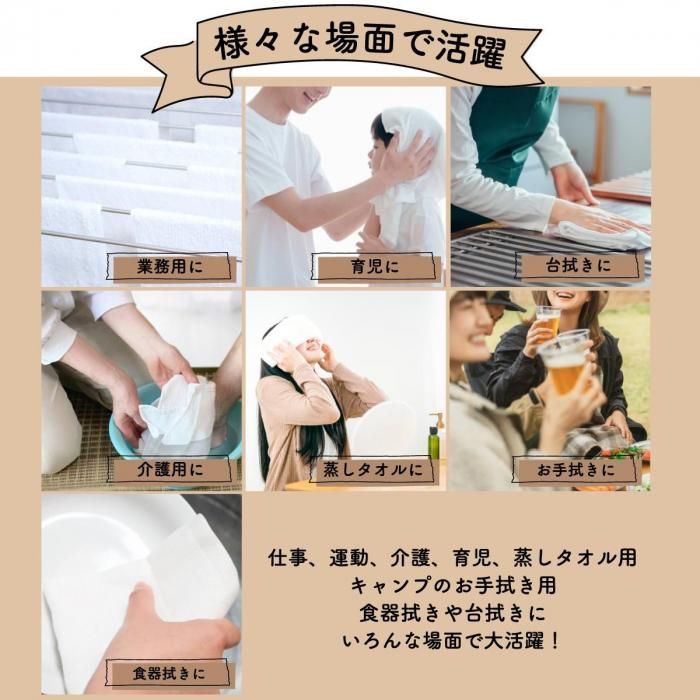 様々な場面で活躍

業務用に

育児に

台拭きに

介護用に

蒸しタオルに

お手拭きに

食器拭きに

仕事、運動、介護、育児、蒸しタオル用
キャンプのお手拭き用
食器拭きや台拭きに
いろんな場面で大活躍！