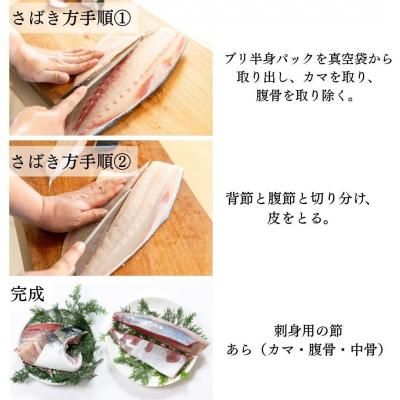 さばき方手順①

ブリ半身パックを真空袋から取り出し、カマを取り、腹骨を取り除く。

さばき方手順②

背節と腹節と切り分け、皮をとる。

完成

刺身用の節
あら（カマ・腹骨・中骨）