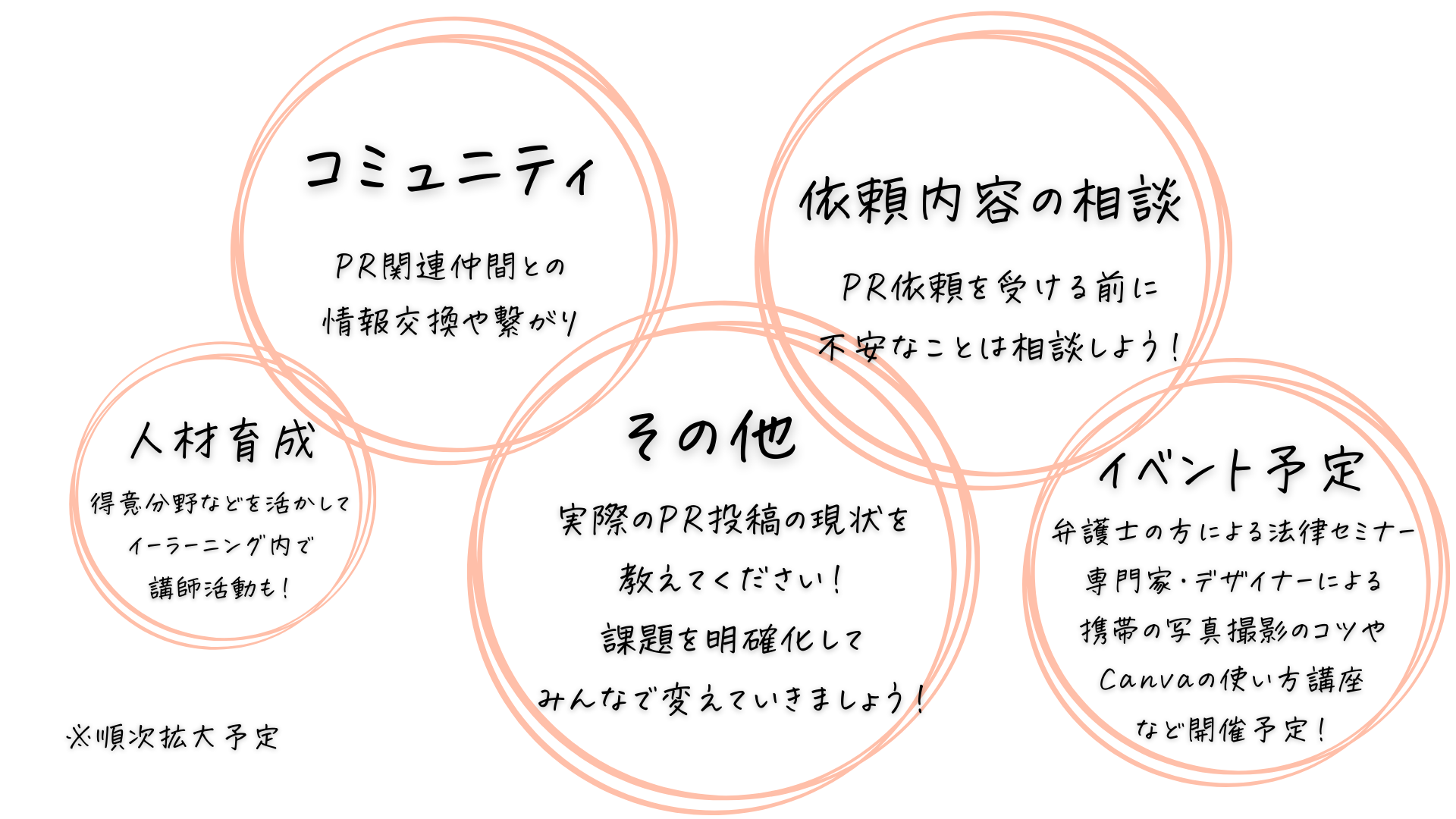 コミュニティ

PR関連仲間との
情報交換や繋がり

依頼内容の相談

PR依頼を受ける前に
不安なことは相談しよう!

人材育成

得意分野などを活かして
イーラーニング内で
講師活動も!

その他

実際のPR投稿の現状を
教えてください!
課題を明確化して
みんなで変えていきましょう!

イベント予定

弁護士の方による法律セミナー
専門家・デザイナーによる
携帯の写真撮影のコツや
Canvaの使い方講座
など開催予定!

※順次拡大予定