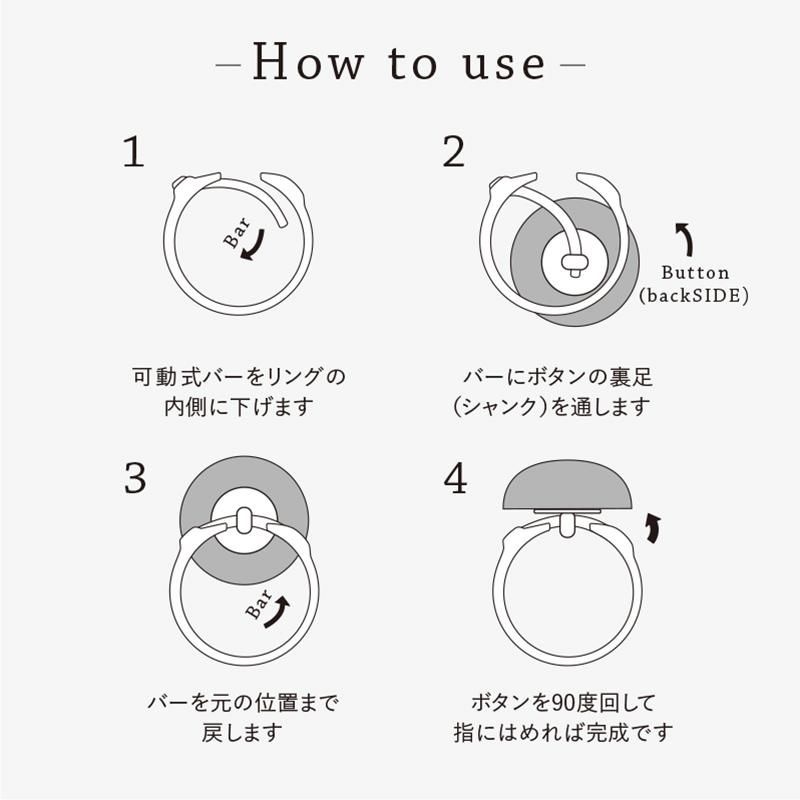 —How to use—

1

Bar

可動式バーをリングの内側に下げます

2

Button (backSIDE)

バーにボタンの裏足（シャンク）を通します

3

Bar

バーを元の位置まで戻します

4

ボタンを90度回して指にはめれば完成です