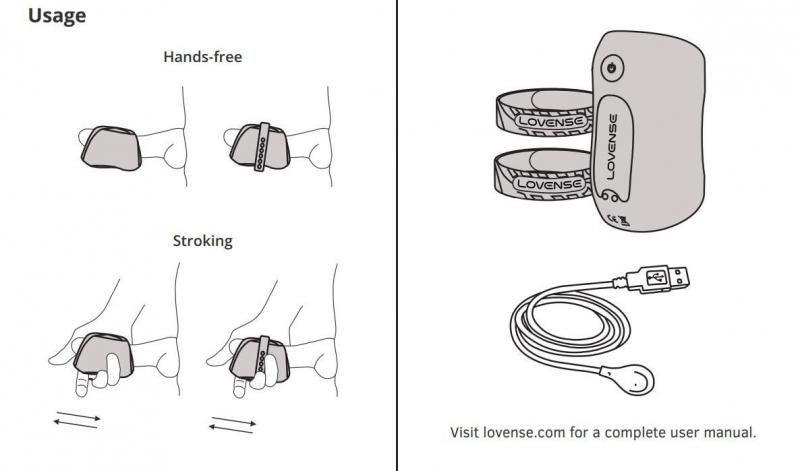 Usage

Hands-free

Stroking

LOVENSE

LOVENSE

LOVENSE

Visit lovense.com for a complete user manual.