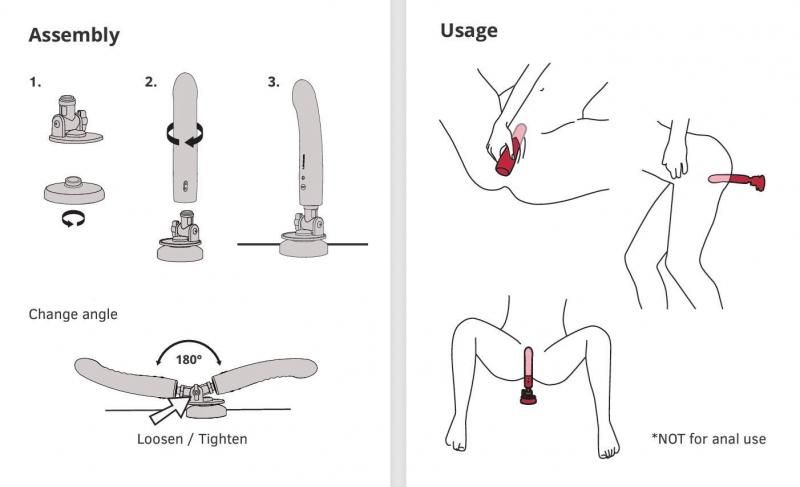 Assembly

1.

2.

3.

Change angle

180°

Loosen / Tighten

Usage

*NOT for anal use