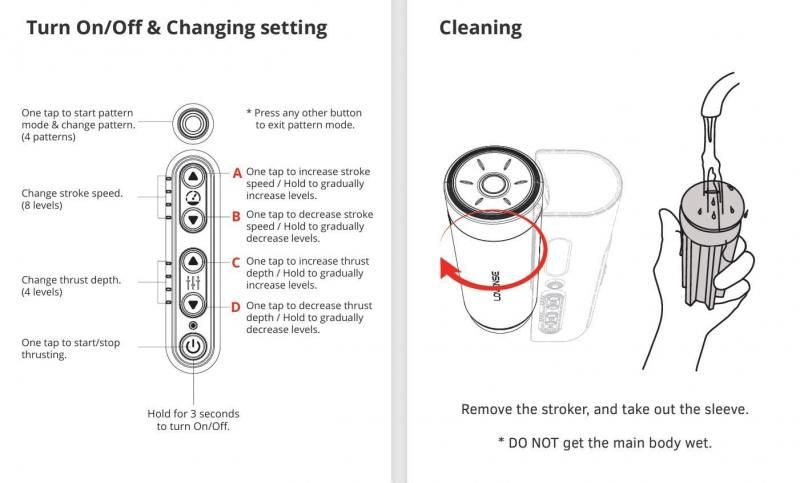 Turn On/Off & Changing setting

One tap to start pattern mode & change pattern. (4 patterns)

* Press any other button to exit pattern mode.

Change stroke speed. (8 levels)

A One tap to increase stroke speed / Hold to gradually increase levels.

B One tap to decrease stroke speed / Hold to gradually decrease levels.

Change thrust depth. (4 levels)

C One tap to increase thrust depth / Hold to gradually increase levels.

D One tap to decrease thrust depth / Hold to gradually decrease levels.

One tap to start/stop thrusting.

Hold for 3 seconds to turn On/Off.

Cleaning

LOVENSE

Remove the stroker, and take out the sleeve.

* DO NOT get the main body wet.