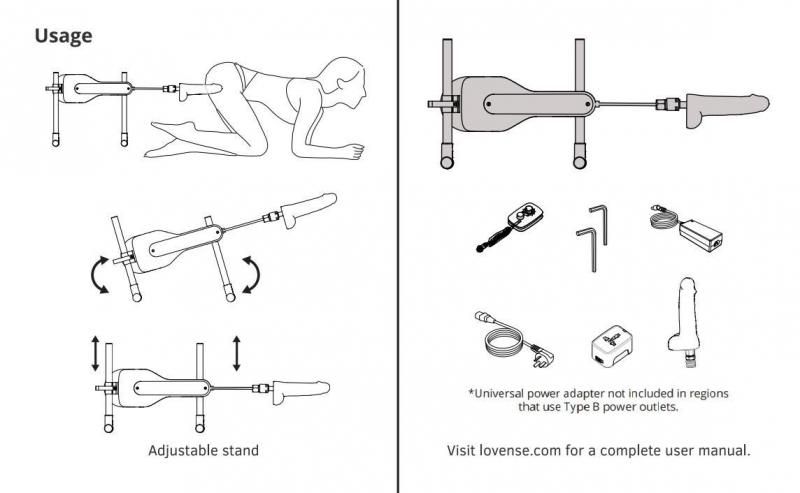 Usage

Adjustable stand

*Universal power adapter not included in regions that use Type B power outlets.

Visit lovense.com for a complete user manual.