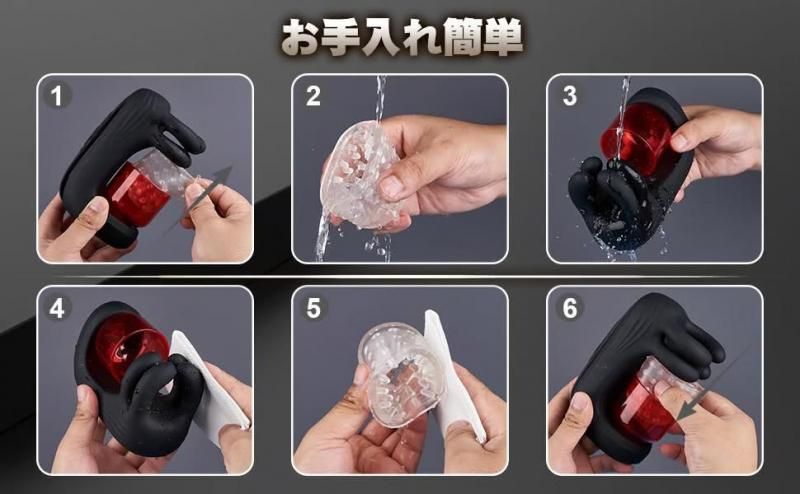 お手入れ簡単

1

2

3

4

5

6