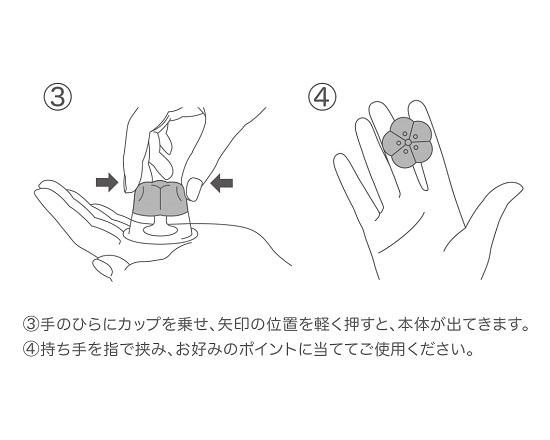 ③

④

③手のひらにカップを乗せ、矢印の位置を軽く押すと、本体が出てきます。
④持ち手を指で挟み、お好みのポイントに当ててご使用ください。