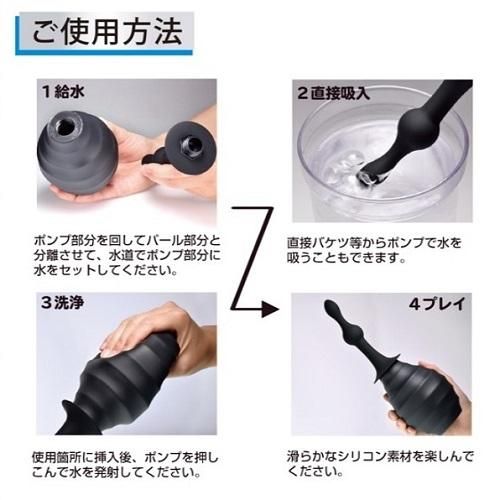 ご使用方法

1 給水

ポンプ部分を回してパール部分と分離させて、水道でポンプ部分に水をセットしてください。

2 直接吸入

直接バケツ等からポンプで水を吸うこともできます。

3 洗浄

使用箇所に挿入後、ポンプを押しこんで水を発射してください。

4 プレイ

滑らかなシリコン素材を楽しんでください。