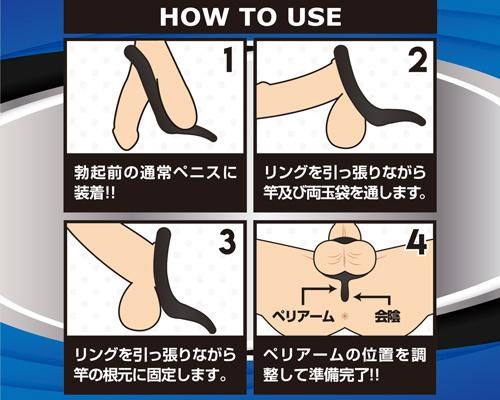 HOW TO USE

1

勃起前の通常ペニスに装着!!

2

リングを引っ張りながら竿及び両玉袋を通します。

3

リングを引っ張りながら竿の根元に固定します。

4

ペリアーム

会陰

ペリアームの位置を調整して準備完了!!