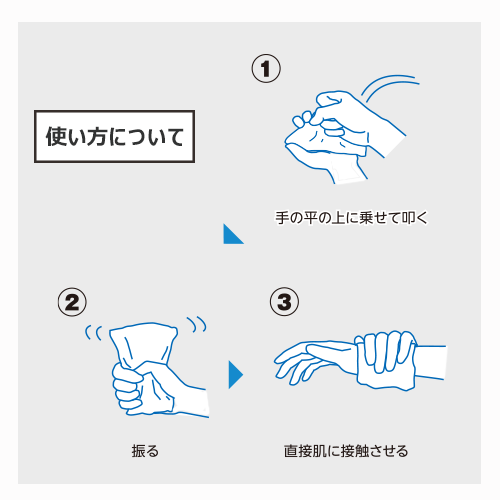 使い方について

①

手の平の上に乗せて叩く

②

振る

③

直接肌に接触させる