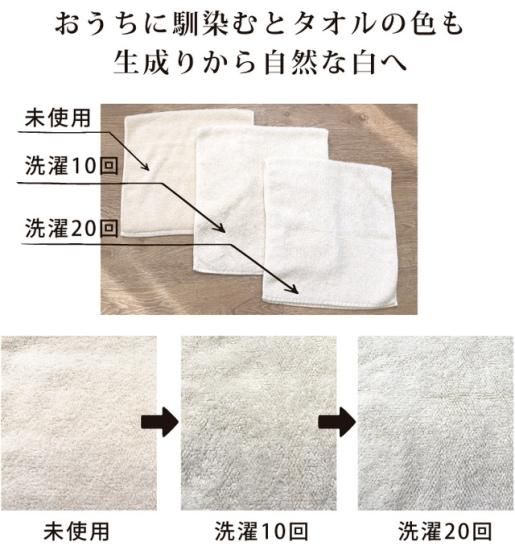 おうちに馴染むとタオルの色も
生成りから自然な白へ

未使用

洗濯10回

洗濯20回

未使用

洗濯10回

洗濯20回