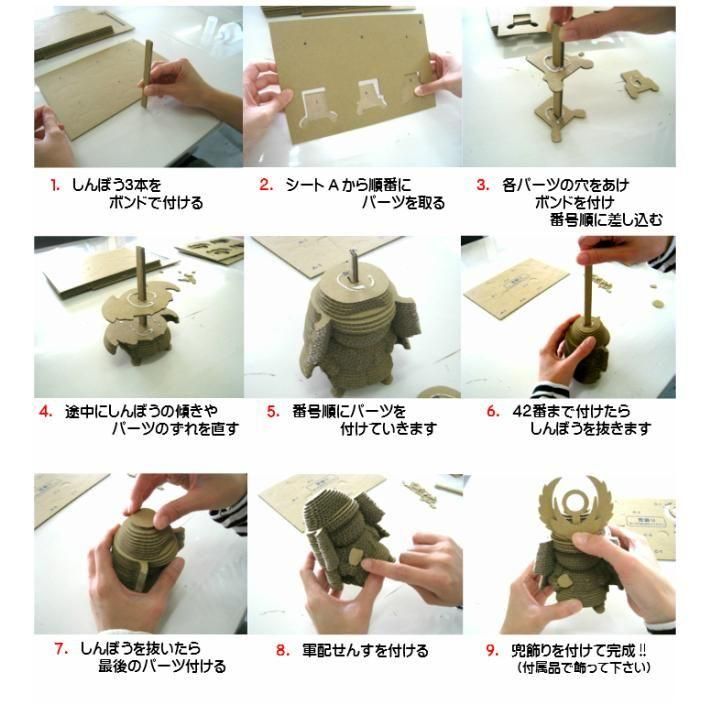 1. しんぼう3本を
ボンドで付ける

2. シートＡから順番に
パーツを取る

3. 各パーツの穴をあけ
ボンドを付け
番号順に差し込む

4. 途中にしんぼうの傾きや
パーツのずれを直す

5. 番号順にパーツを
付けていきます

6. 42番まで付けたら
しんぼうを抜きます

7. しんぼうを抜いたら
最後のパーツ付ける

8. 軍配せんすを付ける

9. 兜飾りを付けて完成!!
（付属品で飾って下さい）