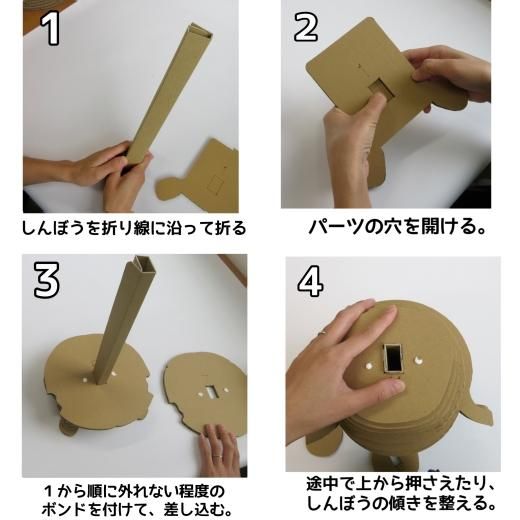 1

しんぼうを折り線に沿って折る

2

パーツの穴を開ける。

3

1から順に外れない程度のボンドを付けて、差し込む。

4

途中で上から押さえたり、しんぼうの傾きを整える。