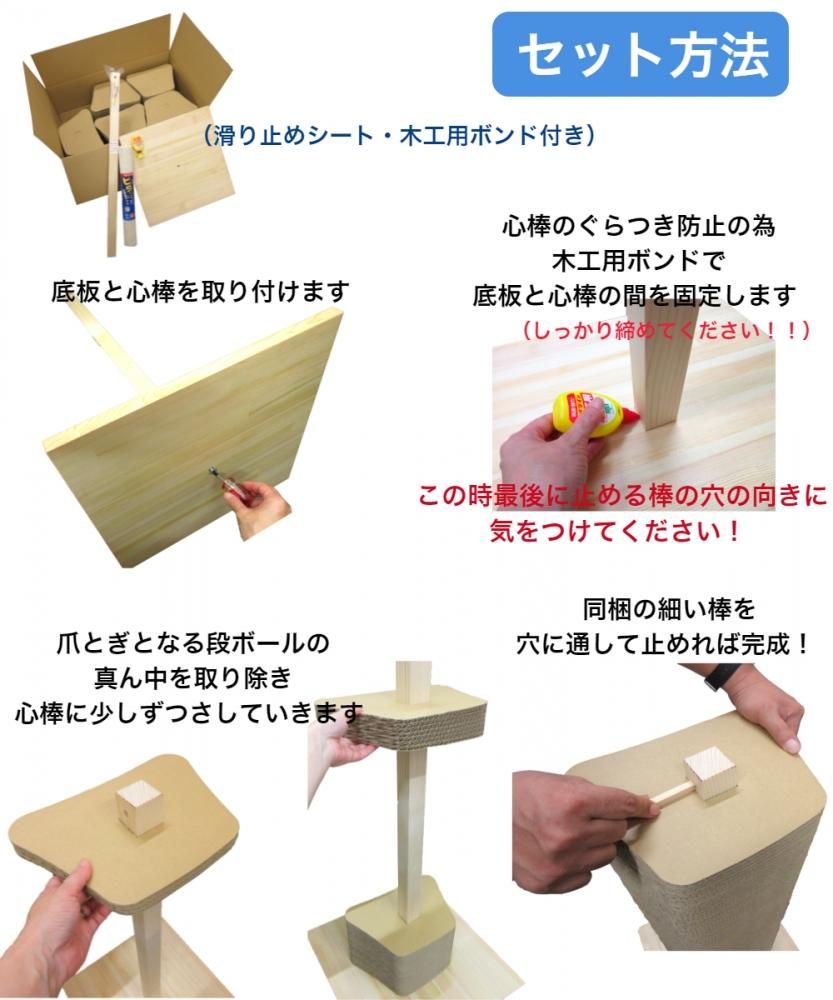 セット方法

（滑り止めシート・木工用ボンド付き）

底板と心棒を取り付けます

心棒のぐらつき防止の為
木工用ボンドで
底板と心棒の間を固定します
（しっかり締めてください！！）

この時最後に止める棒の穴の向きに
気をつけてください！

爪とぎとなる段ボールの
真ん中を取り除き
心棒に少しずつさしていきます

同梱の細い棒を
穴に通して止めれば完成！