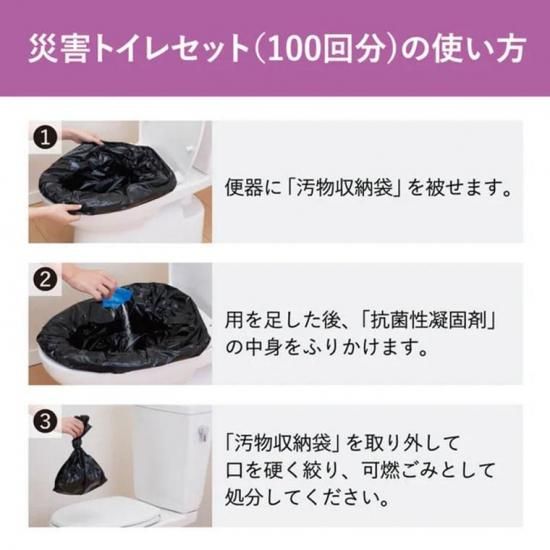 災害トイレセット(100回分)の使い方

1
便器に「汚物収納袋」を被せます。

2
用を足した後、「抗菌性凝固剤」の中身をふりかけます。

3
「汚物収納袋」を取り外して口を硬く絞り、可燃ごみとして処分してください。