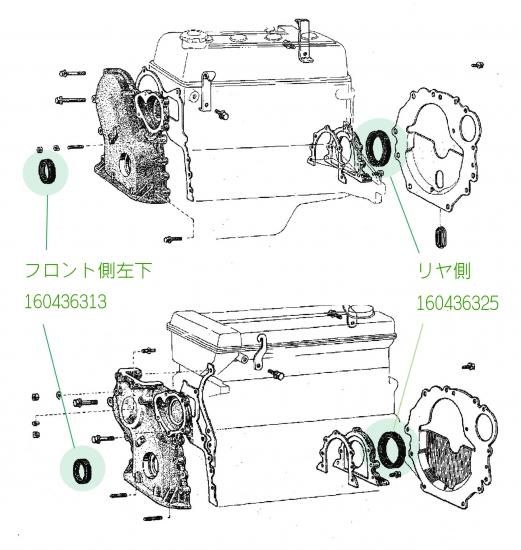 フロント側左下
160436313

リヤ側
160436325