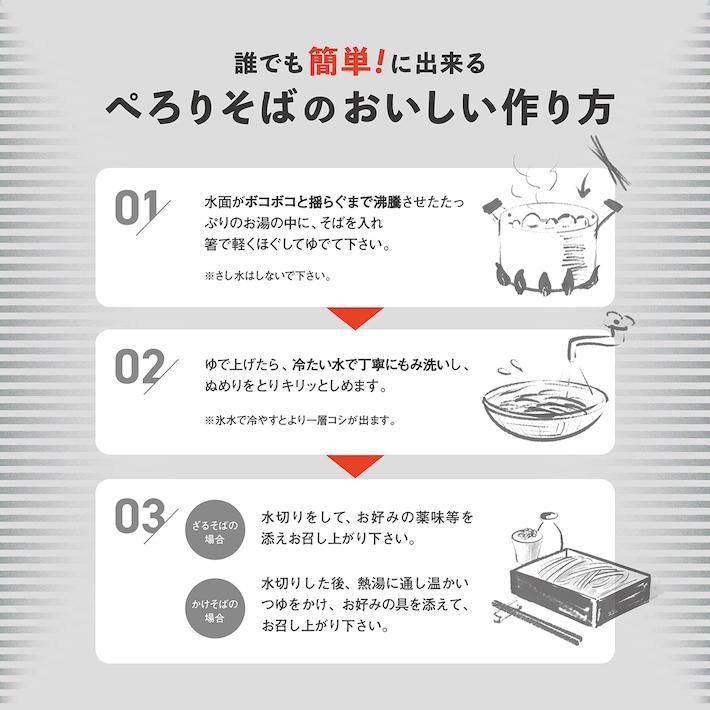 誰でも簡単!に出来る
ぺろりそばのおいしい作り方

01
水面がボコボコと揺らぐまで沸騰させたたっぷりのお湯の中に、そばを入れ箸で軽くほぐしてゆでて下さい。
※さし水はしないで下さい。

02
ゆで上げたら、冷たい水で丁寧にもみ洗いし、ぬめりをとりキリッとしめます。
※氷水で冷やすとより一層コシが出ます。

03
ざるそばの場合
水切りをして、お好みの薬味等を添えお召し上がり下さい。

かけそばの場合
水切りした後、熱湯に通し温かいつゆをかけ、お好みの具を添えて、お召し上がり下さい。