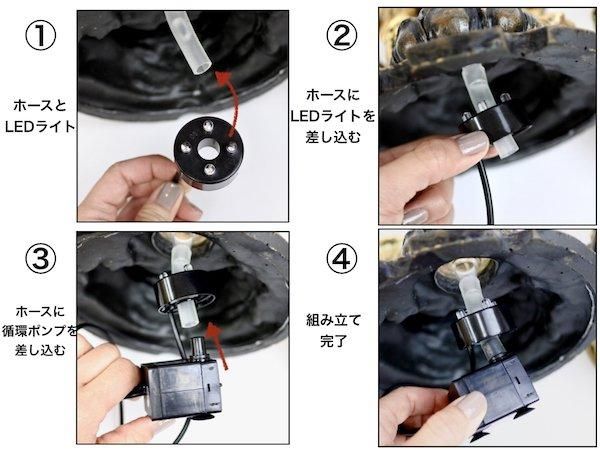 ①

ホースと
LEDライト

②

ホースに
LEDライトを
差し込む

③

ホースに
循環ポンプを
差し込む

④

組み立て
完了