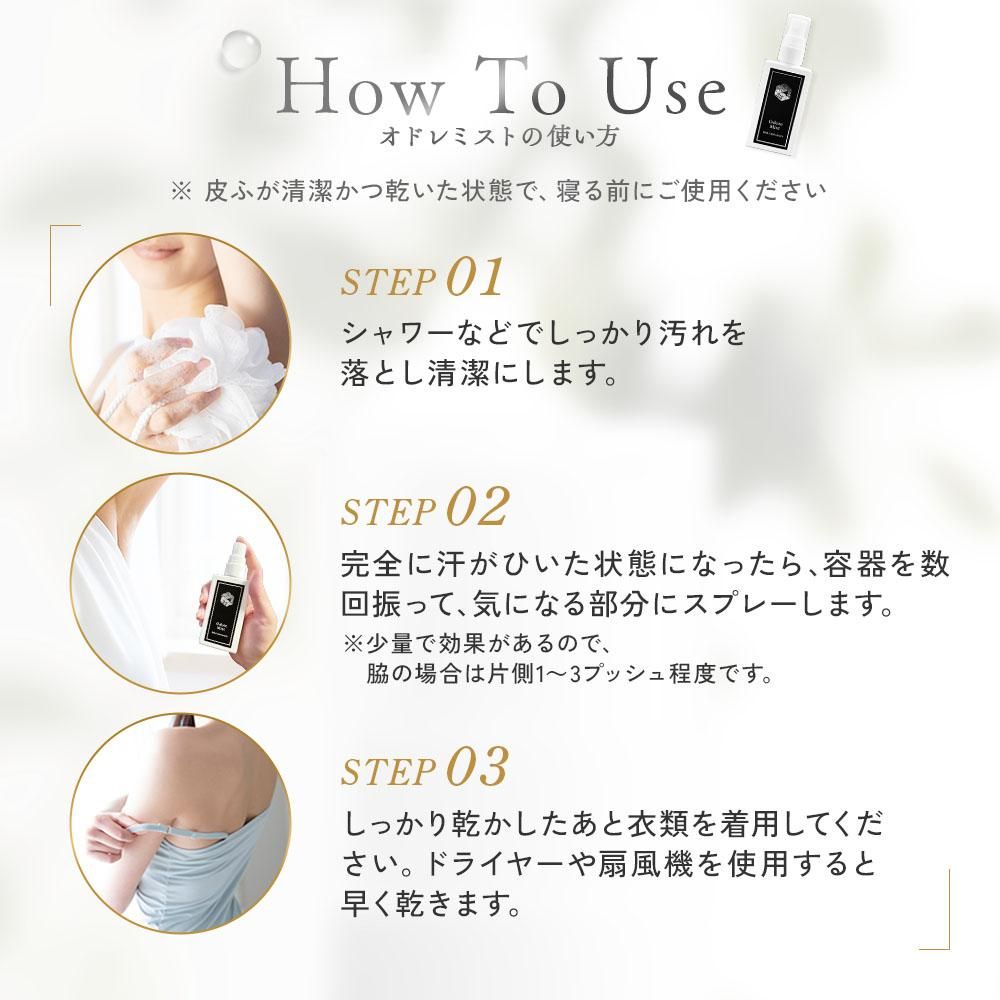 How To Use
オドレミストの使い方

※ 皮ふが清潔かつ乾いた状態で、寝る前にご使用ください

STEP 01
シャワーなどでしっかり汚れを落とし清潔にします。

STEP 02
完全に汗がひいた状態になったら、容器を数回振って、気になる部分にスプレーします。
※少量で効果があるので、脇の場合は片側1〜3プッシュ程度です。

STEP 03
しっかり乾かしたあと衣類を着用してください。ドライヤーや扇風機を使用すると早く乾きます。