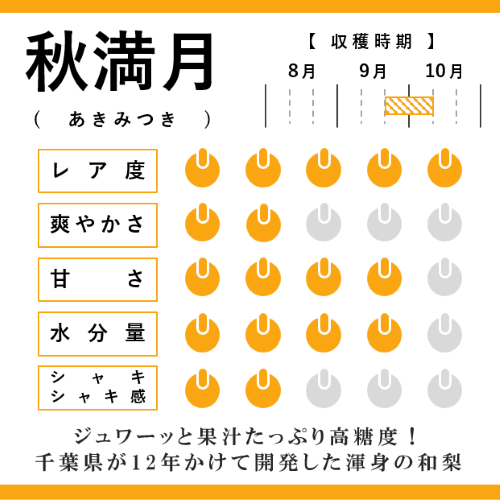 秋満月

（　あきみつき　）

【 収穫時期 】

8月　9月　10月

レア度

爽やかさ

甘さ

水分量

シャキシャキ感

ジュワーッと果汁たっぷり高糖度！
千葉県が12年かけて開発した渾身の和梨