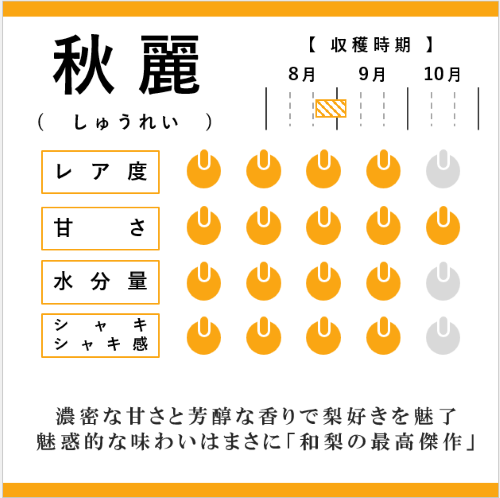 秋麗
（ しゅうれい ）

【 収穫時期 】
8月 9月 10月

レア度
甘さ
水分量
シャキシャキ感

濃密な甘さと芳醇な香りで梨好きを魅了
魅惑的な味わいはまさに「和梨の最高傑作」