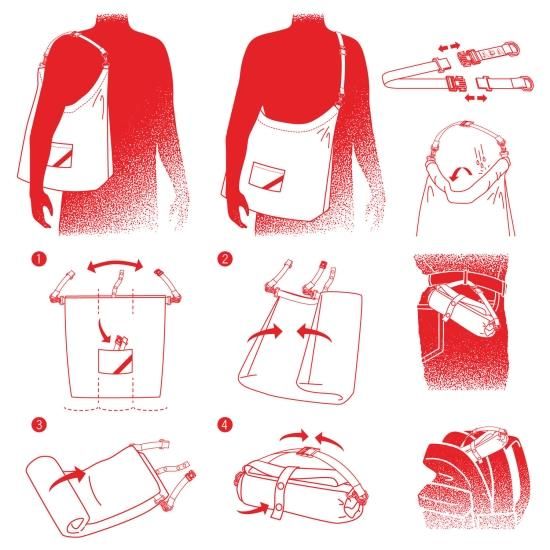 1

2

3

4