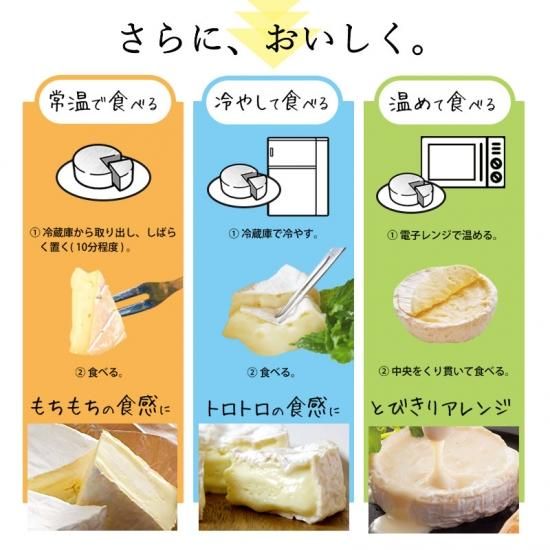 さらに、おいしく。

常温で食べる

① 冷蔵庫から取り出し、しばらく置く（10分程度）。

② 食べる。

もちもちの食感に

冷やして食べる

① 冷蔵庫で冷やす。

② 食べる。

トロトロの食感に

温めて食べる

① 電子レンジで温める。

② 中央をくり貫いて食べる。

とびきりアレンジ