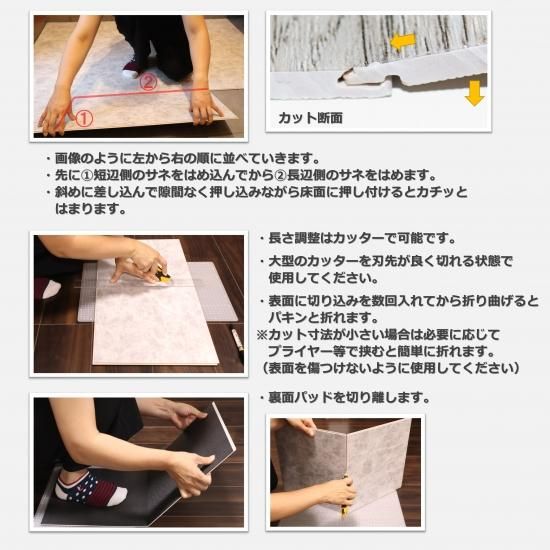 ②
①

カット断面

・画像のように左から右の順に並べていきます。
・先に①短辺側のサネをはめ込んでから②長辺側のサネをはめます。
・斜めに差し込んで隙間なく押し込みながら床面に押し付けるとカチッとはまります。

・長さ調整はカッターで可能です。
・大型のカッターを刃先が良く切れる状態で使用してください。
・表面に切り込みを数回入れてから折り曲げるとパキンと折れます。
※カット寸法が小さい場合は必要に応じてプライヤー等で挟むと簡単に折れます。
（表面を傷つけないように使用してください）

・裏面パッドを切り離します。