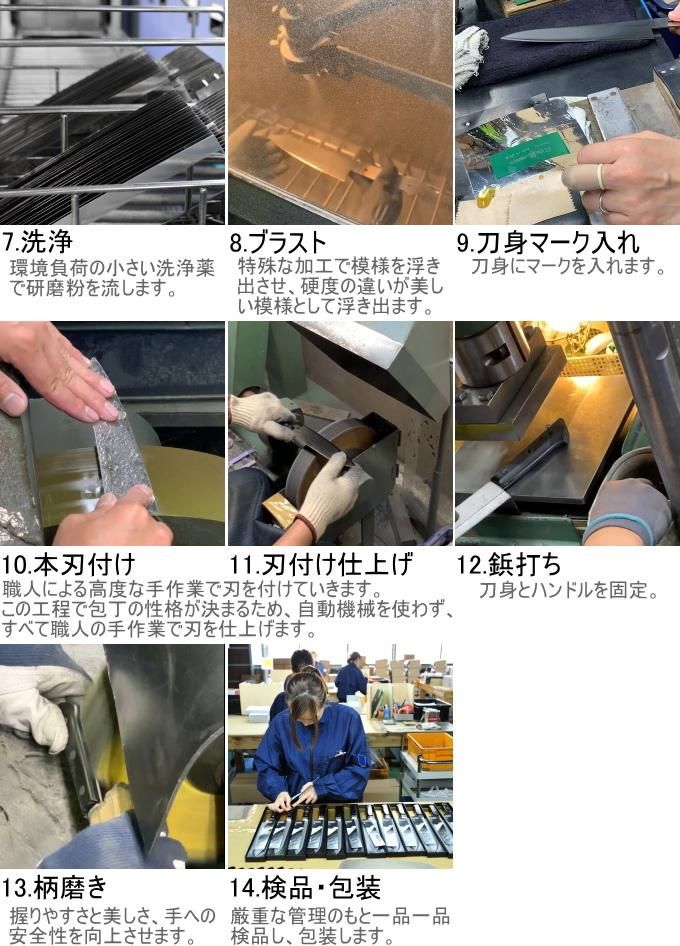 7.洗浄
環境負荷の小さい洗浄薬で研磨粉を流します。

8.ブラスト
特殊な加工で模様を浮き出させ、硬度の違いが美しい模様として浮き出ます。

9.刀身マーク入れ
刀身にマークを入れます。

10.本刃付け

11.刃付け仕上げ

職人による高度な手作業で刃を付けていきます。
この工程で包丁の性格が決まるため、自動機械を使わず、すべて職人の手作業で刃を仕上げます。

12.鋲打ち
刀身とハンドルを固定。

13.柄磨き
握りやすさと美しさ、手への安全性を向上させます。

14.検品・包装
厳重な管理のもと一品一品検品し、包装します。