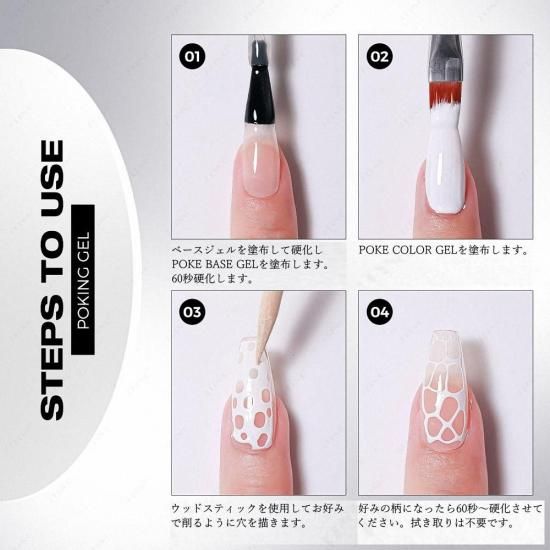 STEPS TO USE

POKING GEL

01

ベースジェルを塗布して硬化し POKE BASE GELを塗布します。60秒硬化します。

02

POKE COLOR GELを塗布します。

03

ウッドスティックを使用してお好みで削るように穴を描きます。

04

好みの柄になったら60秒～硬化させてください。拭き取りは不要です。