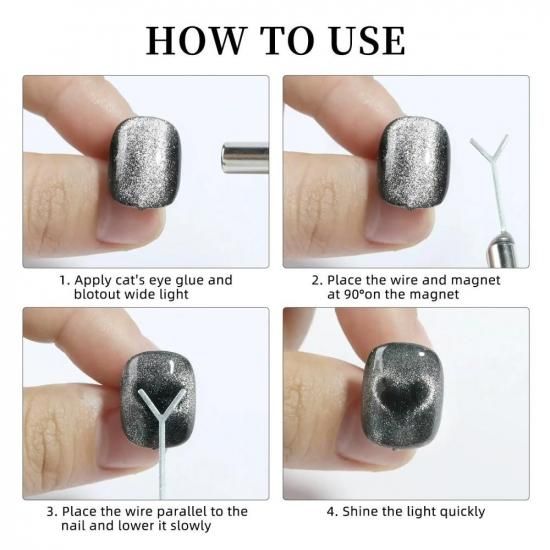 HOW TO USE

1. Apply cat's eye glue and blotout wide light

2. Place the wire and magnet at 90°on the magnet

3. Place the wire parallel to the nail and lower it slowly

4. Shine the light quickly