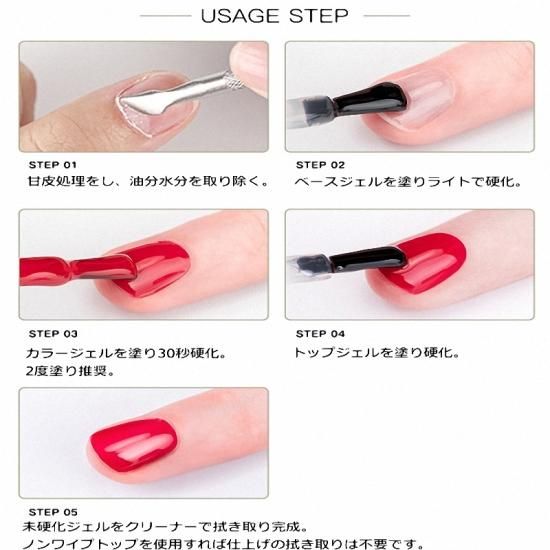 USAGE STEP

STEP 01
甘皮処理をし、油分水分を取り除く。

STEP 02
ベースジェルを塗りライトで硬化。

STEP 03
カラージェルを塗り30秒硬化。
2度塗り推奨。

STEP 04
トップジェルを塗り硬化。

STEP 05
未硬化ジェルをクリーナーで拭き取り完成。
ノンワイプトップを使用すれば仕上げの拭き取りは不要です。