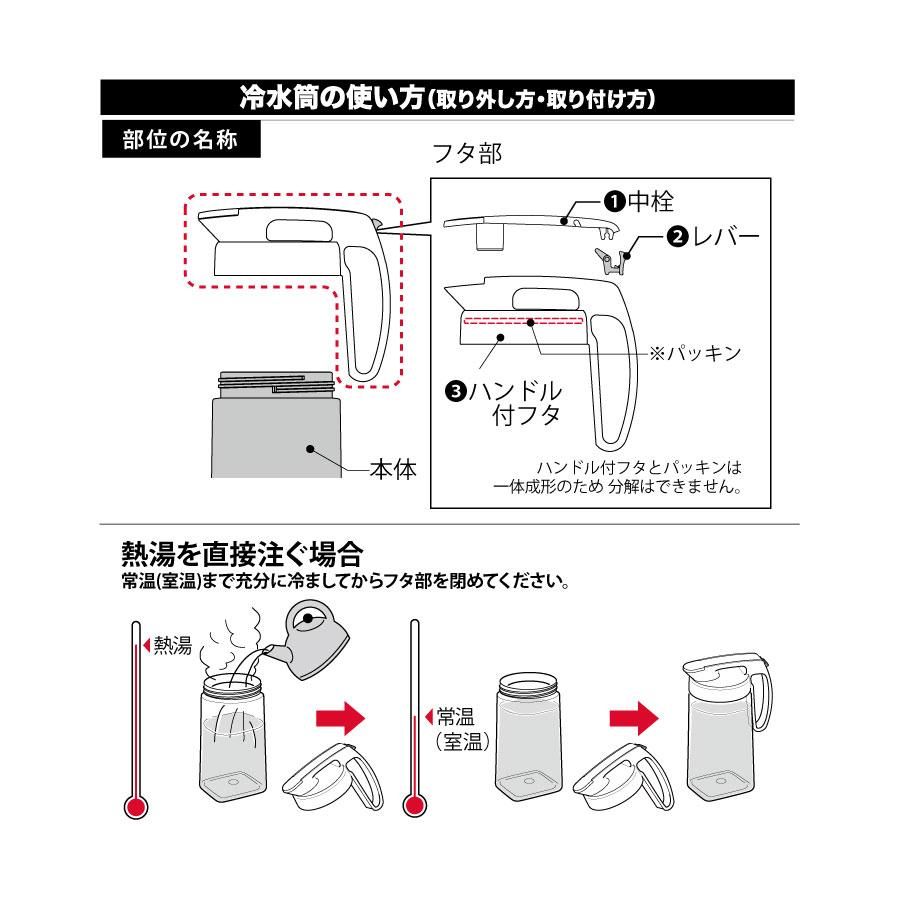 冷水筒の使い方(取り外し方・取り付け方)

部位の名称

フタ部

❶中栓

❷レバー

※パッキン

❸ハンドル付フタ

本体

ハンドル付フタとパッキンは一体成形のため 分解はできません。

熱湯を直接注ぐ場合
常温(室温)まで充分に冷ましてからフタ部を閉めてください。

熱湯

常温(室温)