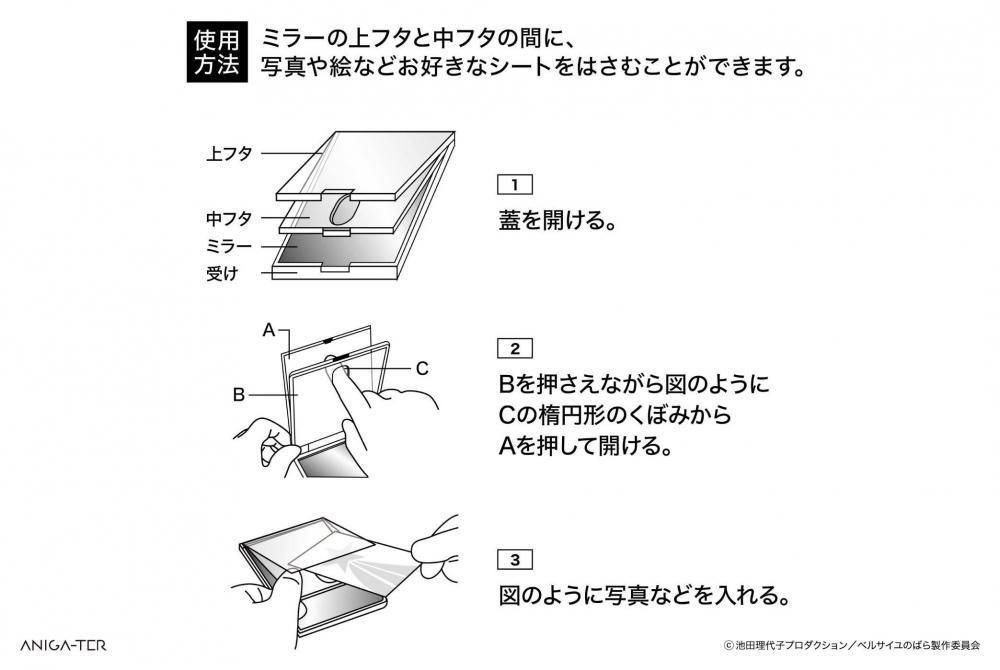 使用方法 ミラーの上フタと中フタの間に、写真や絵などお好きなシートをはさむことができます。

上フタ
中フタ
ミラー
受け

1
蓋を開ける。

A
B
C

2
Bを押さえながら図のようにCの楕円形のくぼみからAを押して開ける。

3
図のように写真などを入れる。

ANIGA-TER

© 池田理代子プロダクション／ベルサイユのばら製作委員会