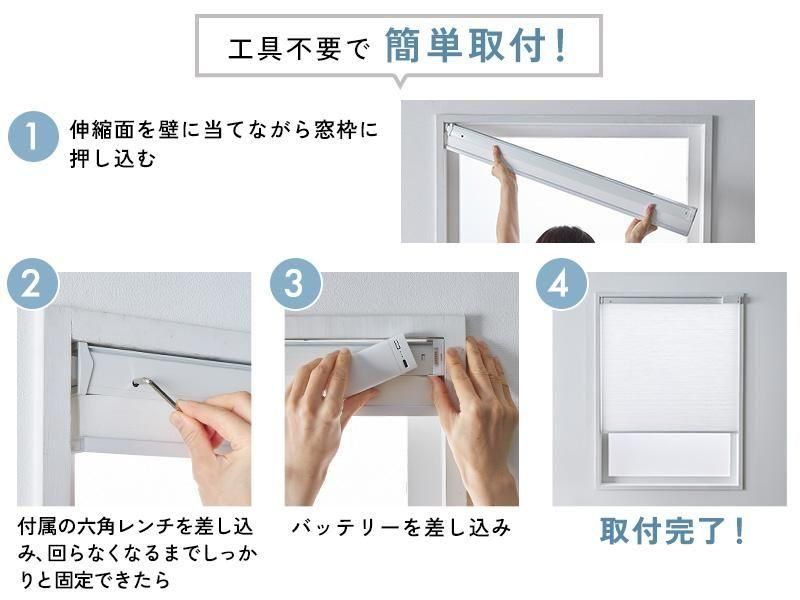 工具不要で 簡単取付!

1 伸縮面を壁に当てながら窓枠に押し込む

2 付属の六角レンチを差し込み、回らなくなるまでしっかりと固定できたら

3 バッテリーを差し込み

4 取付完了!