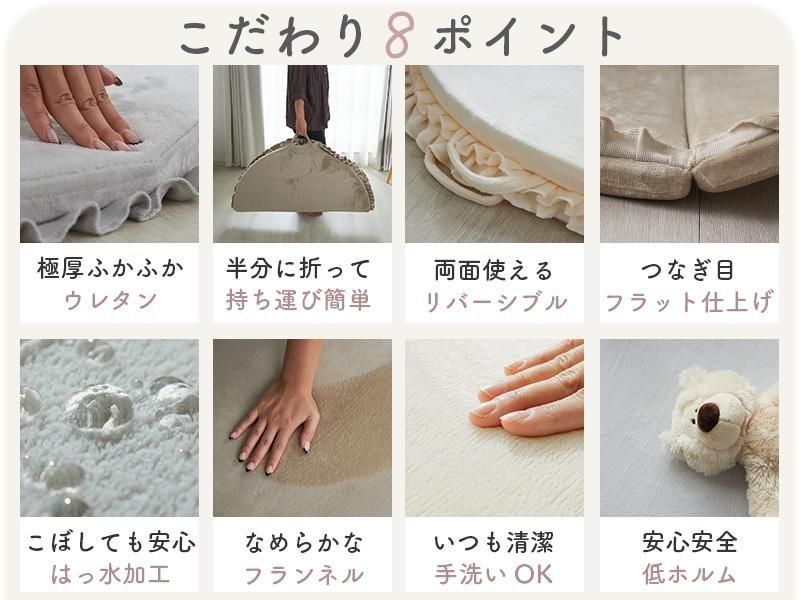 こだわり8ポイント

極厚ふかふか
ウレタン

半分に折って
持ち運び簡単

両面使える
リバーシブル

つなぎ目
フラット仕上げ

こぼしても安心
はっ水加工

なめらかな
フランネル

いつも清潔
手洗いOK

安心安全
低ホルム