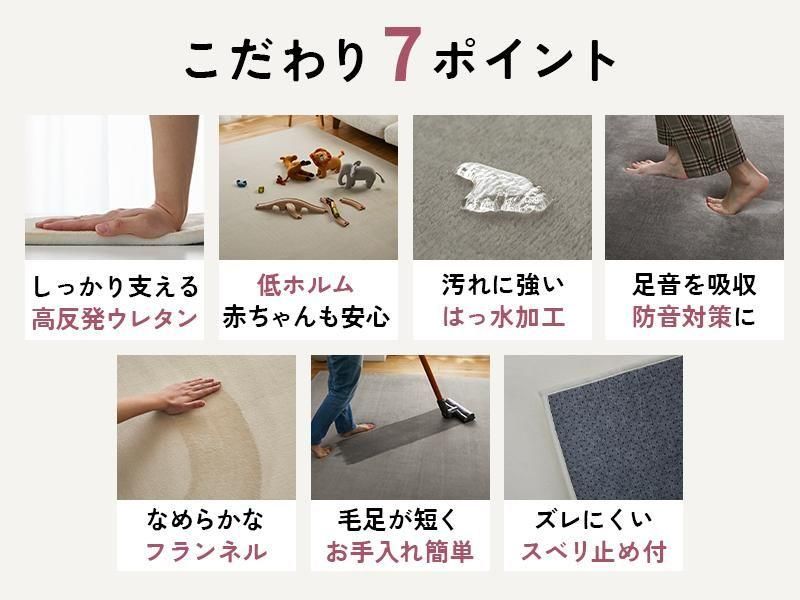 こだわり 7 ポイント

しっかり支える
高反発ウレタン

低ホルム
赤ちゃんも安心

汚れに強い
はっ水加工

足音を吸収
防音対策に

なめらかな
フランネル

毛足が短く
お手入れ簡単

ズレにくい
スベリ止め付